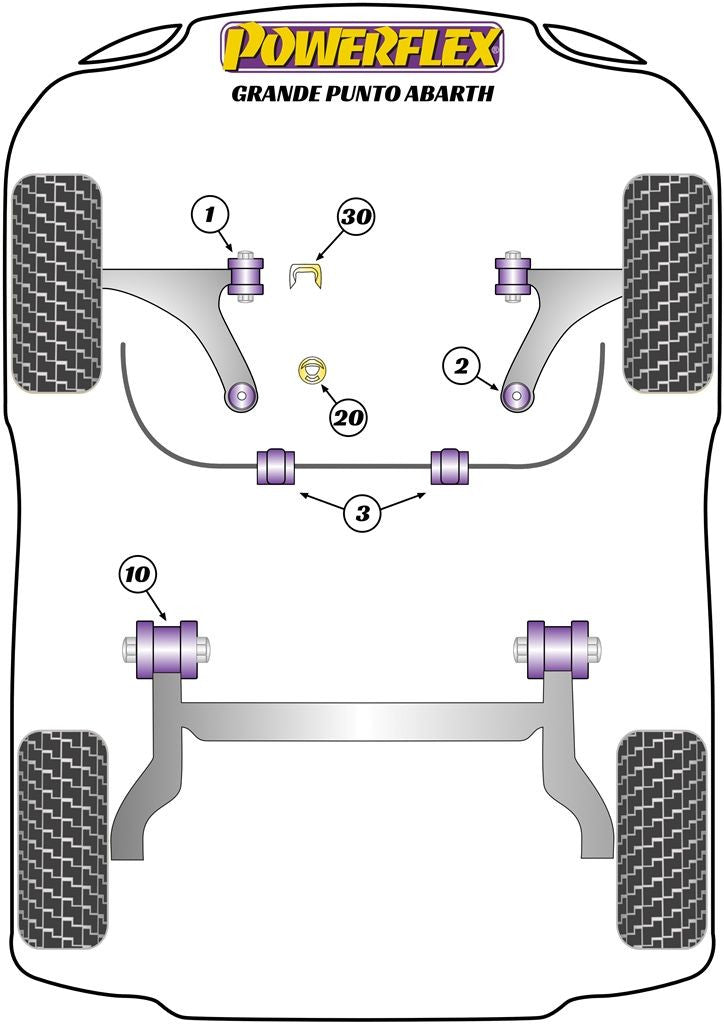 POWERFLEX
GRANDE PUNTO ABARTH

1
30
2
20
3
10